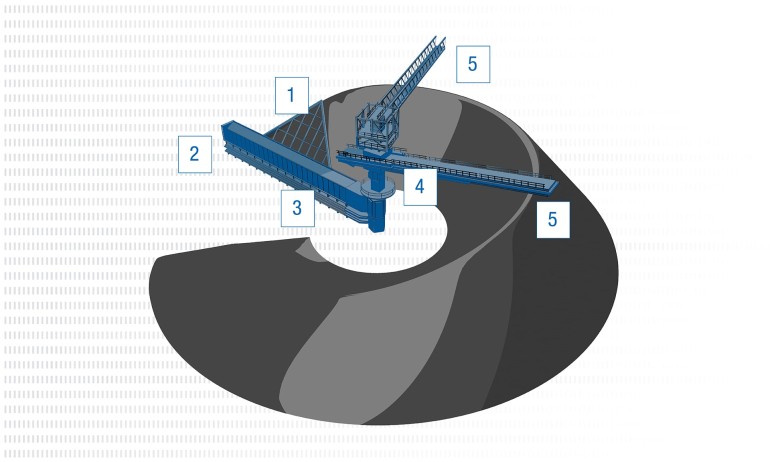 5
1
2
4
3
5